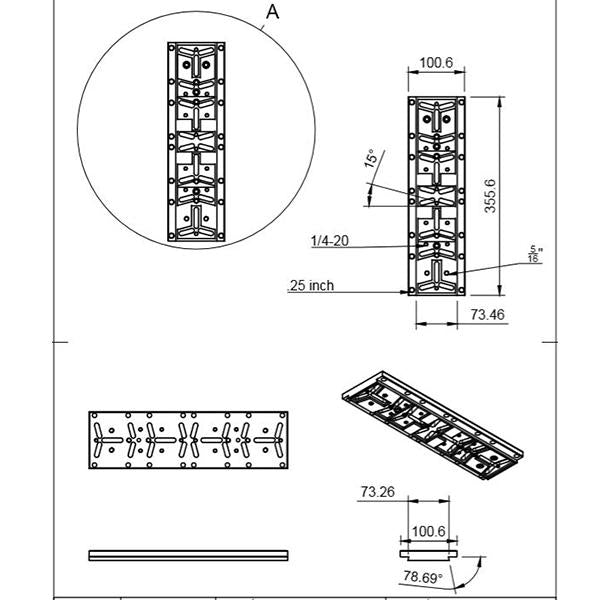 A

100.6

15°

355.6

1/4-20

$\frac{5}{16}$"

.25 inch

73.46

73.26

100.6

78.69°